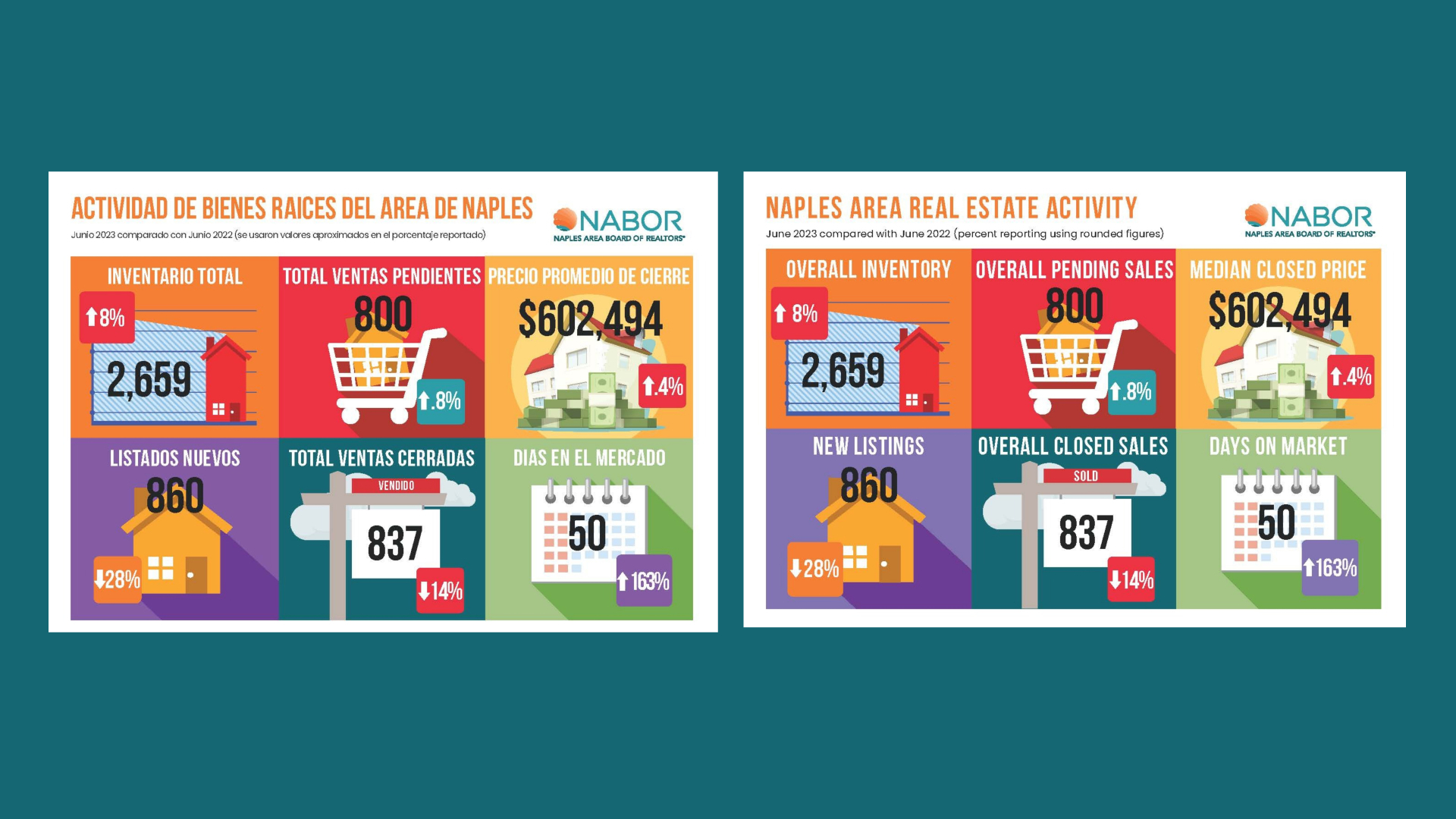 ACTIVIDAD DE BIENES RAICES DEL AREA DE NAPLES

Junio 2023 comparado con Junio 2022 (se usaron valores aproximados en el porcentaje reportado)

NABOR
NAPLES AREA BOARD OF REALTORS®

INVENTARIO TOTAL
↑8%
2,659

TOTAL VENTAS PENDIENTES
800
↑.8%

PRECIO PROMEDIO DE CIERRE
$602,494
↑.4%

LISTADOS NUEVOS
860
↓28%

TOTAL VENTAS CERRADAS
VENDIDO
837
↓14%

DIAS EN EL MERCADO
50
↑163%

NAPLES AREA REAL ESTATE ACTIVITY

June 2023 compared with June 2022 (percent reporting using rounded figures)

NABOR
NAPLES AREA BOARD OF REALTORS®

OVERALL INVENTORY
↑8%
2,659

OVERALL PENDING SALES
800
↑.8%

MEDIAN CLOSED PRICE
$602,494
↑.4%

NEW LISTINGS
860
↓28%

OVERALL CLOSED SALES
SOLD
837
↓14%

DAYS ON MARKET
50
↑163%